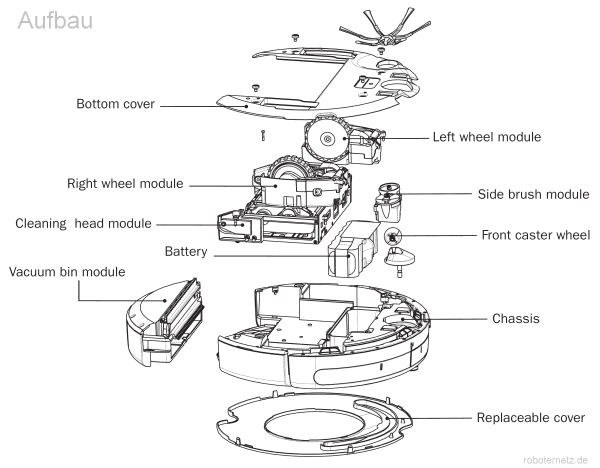 Aufbau

Bottom cover

Left wheel module

Right wheel module

Side brush module

Cleaning head module

Front caster wheel

Battery

Vacuum bin module

Chassis

Replaceable cover

roboternetz.de