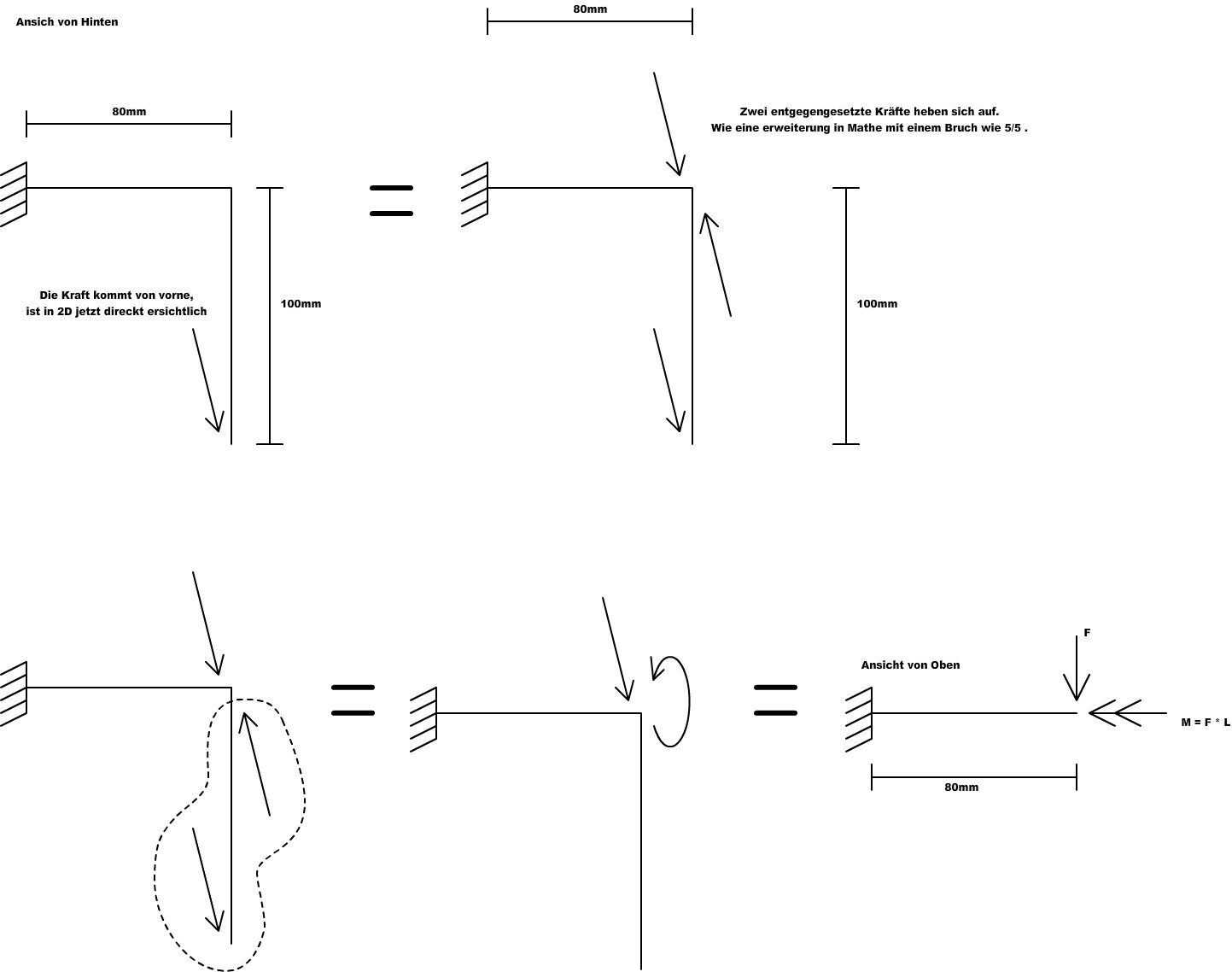 Ansich von Hinten

80mm

80mm

Zwei entgegengesetzte Kräfte heben sich auf.
Wie eine erweiterung in Mathe mit einem Bruch wie 5/5 .

Die Kraft kommt von vorne,
ist in 2D jetzt direckt ersichtlich

100mm

100mm

F

Ansicht von Oben

M = F * L

80mm