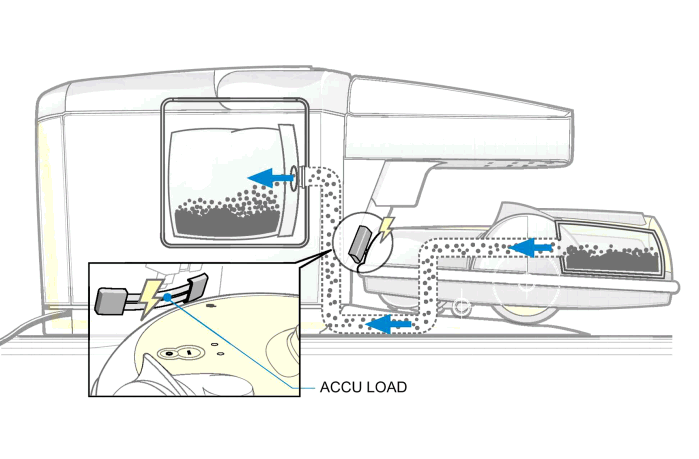 ACCU LOAD