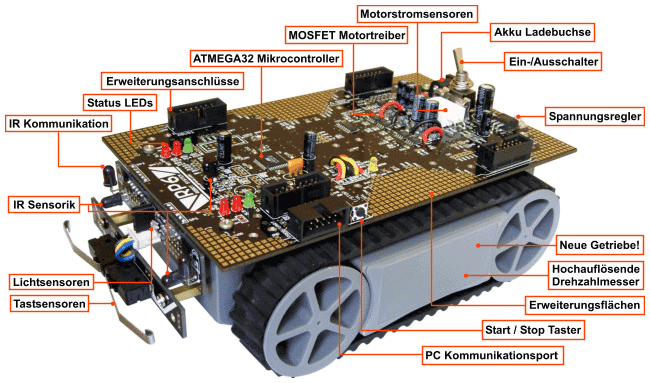 Motorstromsensoren
MOSFET Motortreiber
Akku Ladebuchse
ATMEGA32 Mikrocontroller
Ein-/Ausschalter
Erweiterungsanschlüsse
Status LEDs
Spannungsregler
IR Kommunikation
RP6
IR Sensorik
Neue Getriebe!
Hochauflösende Drehzahlmesser
Lichtsensoren
Tastsensoren
Erweiterungsflächen
Start / Stop Taster
PC Kommunikationsport