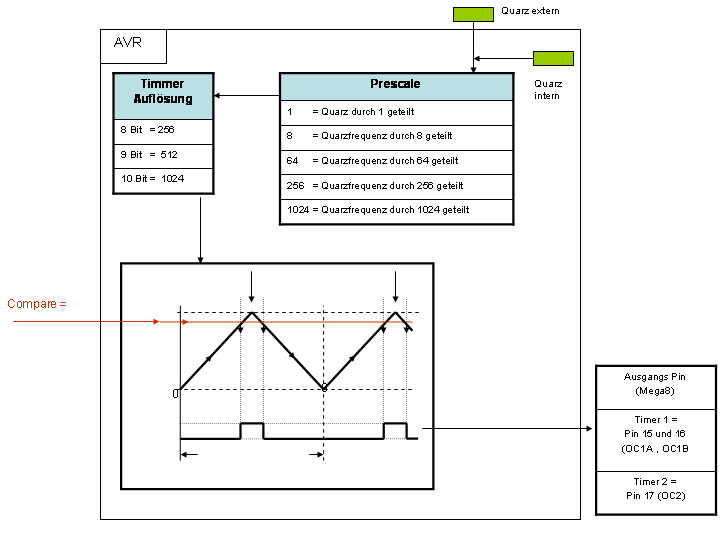 Quarz extern

AVR

Quarz intern

Timmer Auflösung

8 Bit = 256

9 Bit = 512

10 Bit = 1024

Prescale

1 = Quarz durch 1 geteilt

8 = Quarzfrequenz durch 8 geteilt

64 = Quarzfrequenz durch 64 geteilt

256 = Quarzfrequenz durch 256 geteilt

1024 = Quarzfrequenz durch 1024 geteilt

Compare =

0

Ausgangs Pin (Mega8)

Timer 1 = Pin 15 und 16 (OC1A , OC1B

Timer 2 = Pin 17 (OC2)