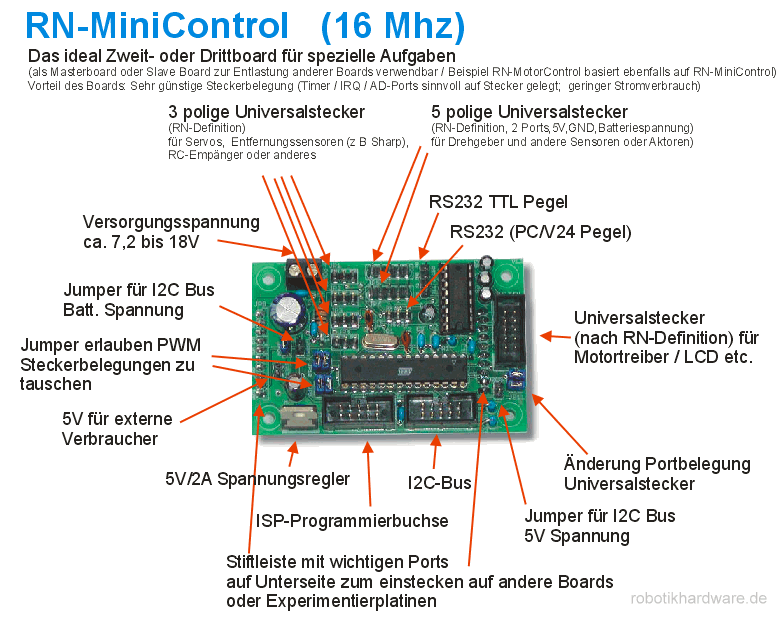 RN-MiniControl (16 Mhz)

Das ideal Zweit- oder Drittboard für spezielle Aufgaben
(als Masterboard oder Slave Board zur Entlastung anderer Boards verwendbar / Beispiel RN-MotorControl basiert ebenfalls auf RN-MiniControl)
Vorteil des Boards: Sehr günstige Steckerbelegung (Timer / IRQ / AD-Ports sinnvoll auf Stecker gelegt; geringer Stromverbrauch)

3 polige Universalstecker
(RN-Definition)
für Servos, Entfernungssensoren (z B Sharp), RC-Empänger oder anderes

5 polige Universalstecker
(RN-Definition, 2 Ports,5V,GND,Batteriespannung)
für Drehgeber und andere Sensoren oder Aktoren)

RS232 TTL Pegel

RS232 (PC/V24 Pegel)

Versorgungsspannung
ca. 7,2 bis 18V

Jumper für I2C Bus
Batt. Spannung

Jumper erlauben PWM
Steckerbelegungen zu
tauschen

5V für externe
Verbraucher

Universalstecker
(nach RN-Definition) für
Motortreiber / LCD etc.

Änderung Portbelegung
Universalstecker

5V/2A Spannungsregler

I2C-Bus

ISP-Programmierbuchse

Jumper für I2C Bus
5V Spannung

Stiftleiste mit wichtigen Ports
auf Unterseite zum einstecken auf andere Boards
oder Experimentierplatinen

robotikhardware.de